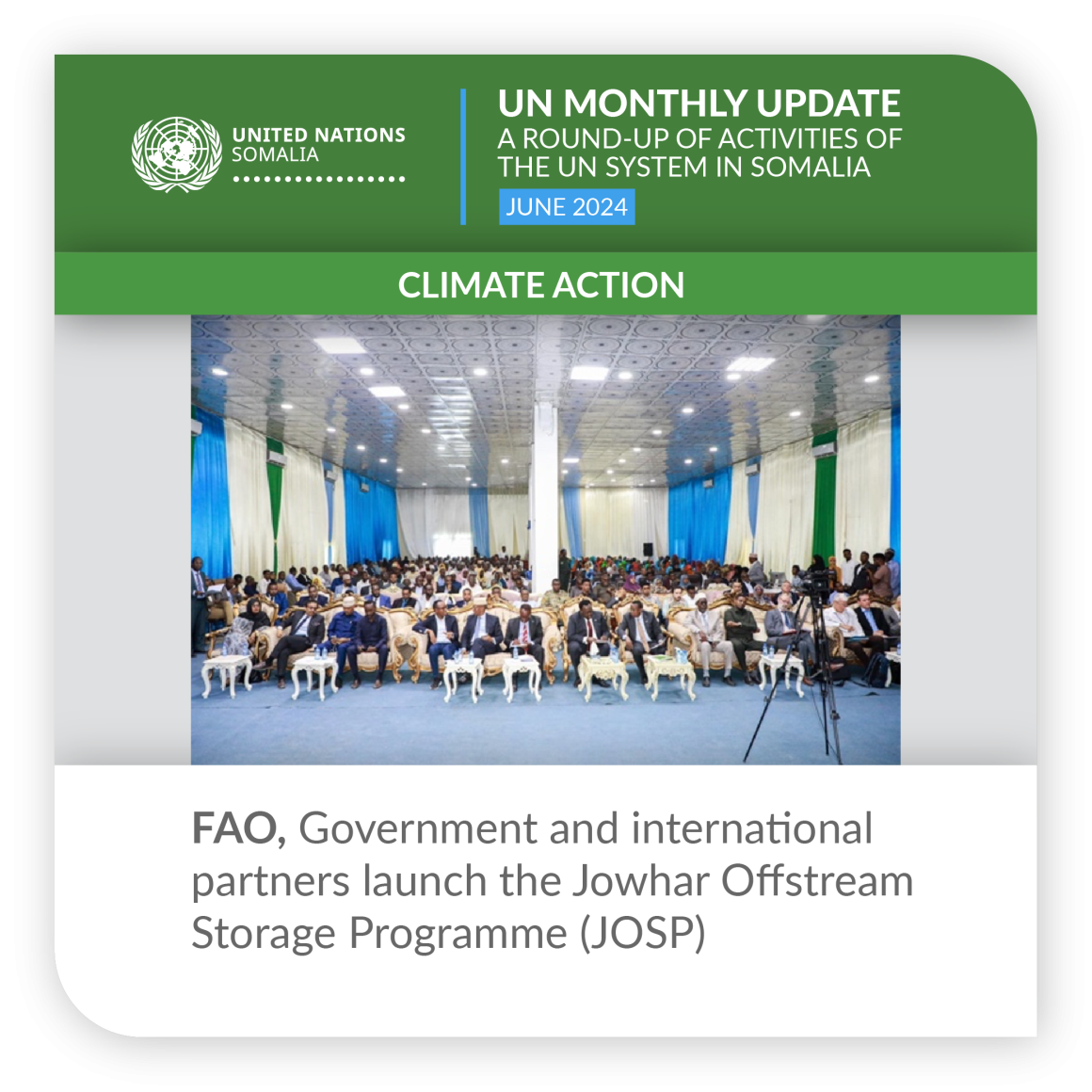 UNITED NATIONS
SOMALIA

UN MONTHLY UPDATE
A ROUND-UP OF ACTIVITIES OF THE UN SYSTEM IN SOMALIA
JUNE 2024

CLIMATE ACTION

FAO, Government and international partners launch the Jowhar Offstream Storage Programme (JOSP)